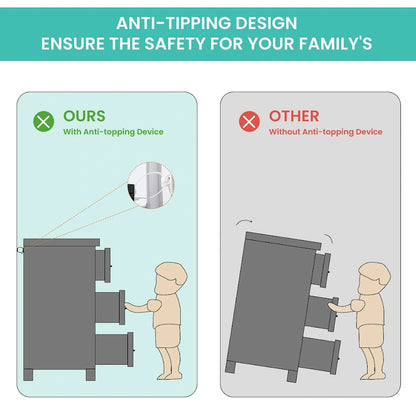 ANTI-TIPPING DESIGN
ENSURE THE SAFETY FOR YOUR FAMILY'S

OURS
With Anti-topping Device

OTHER
Without Anti-topping Device