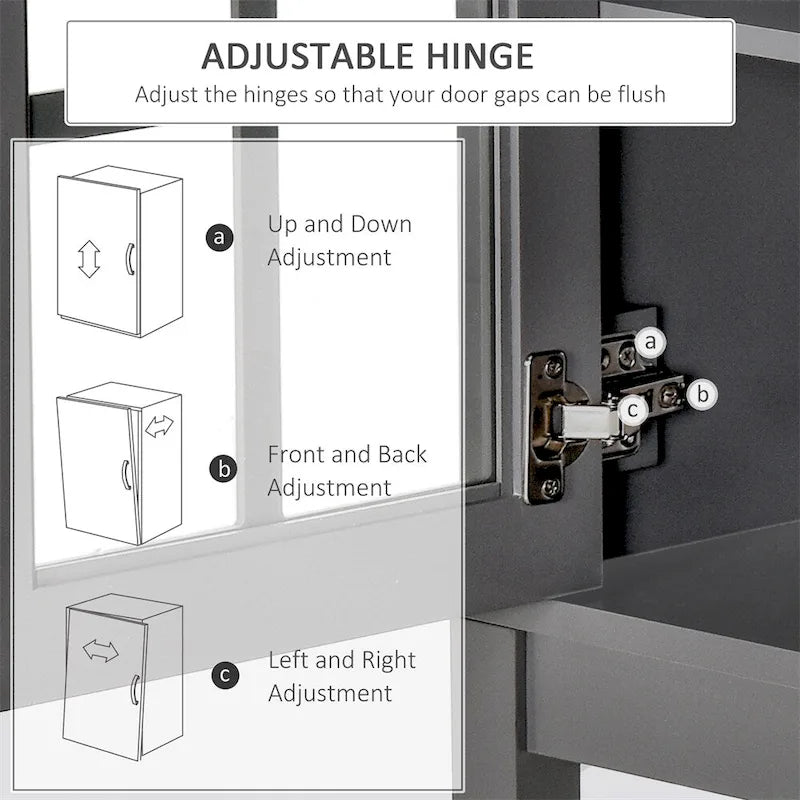 ADJUSTABLE HINGE
Adjust the hinges so that your door gaps can be flush

a Up and Down Adjustment

b Front and Back Adjustment

c Left and Right Adjustment

a
b
c