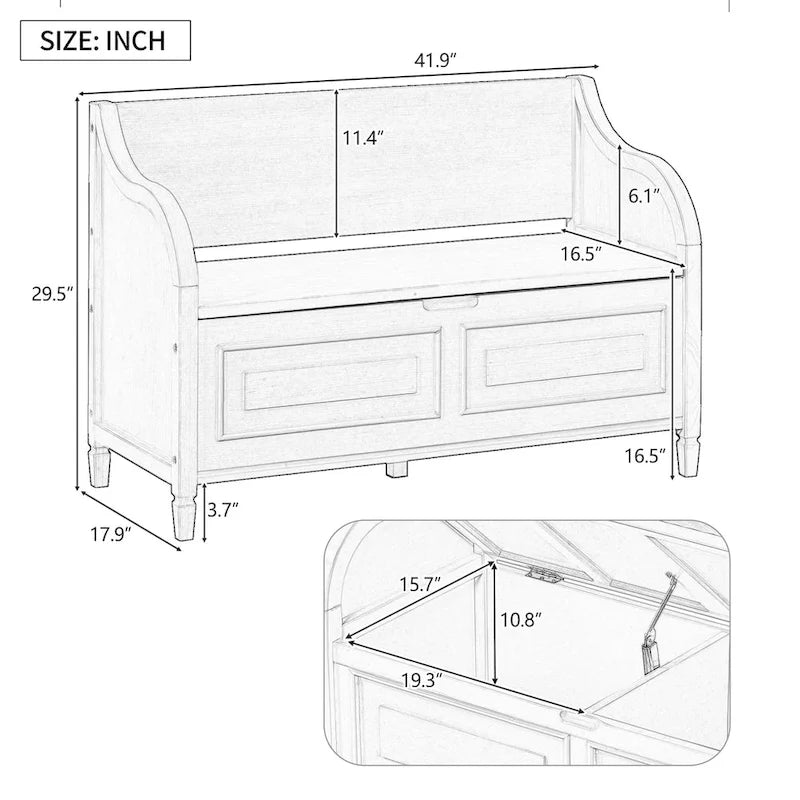 SIZE: INCH

41.9″

11.4″

6.1″

16.5″

29.5″

16.5″

3.7″

17.9″

15.7″

10.8″

19.3″