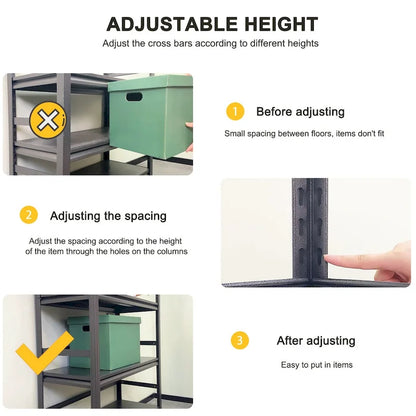 ADJUSTABLE HEIGHT

Adjust the cross bars according to different heights

1 Before adjusting

Small spacing between floors, items don't fit

2 Adjusting the spacing

Adjust the spacing according to the height of the item through the holes on the columns

3 After adjusting

Easy to put in items