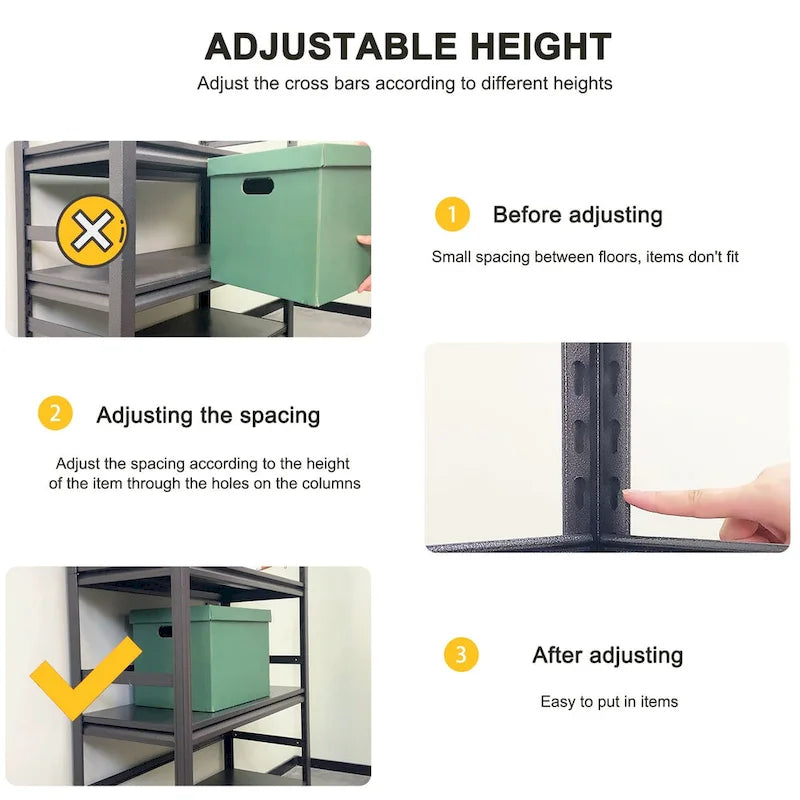 ADJUSTABLE HEIGHT
Adjust the cross bars according to different heights

1 Before adjusting
Small spacing between floors, items don't fit

2 Adjusting the spacing
Adjust the spacing according to the height of the item through the holes on the columns

3 After adjusting
Easy to put in items