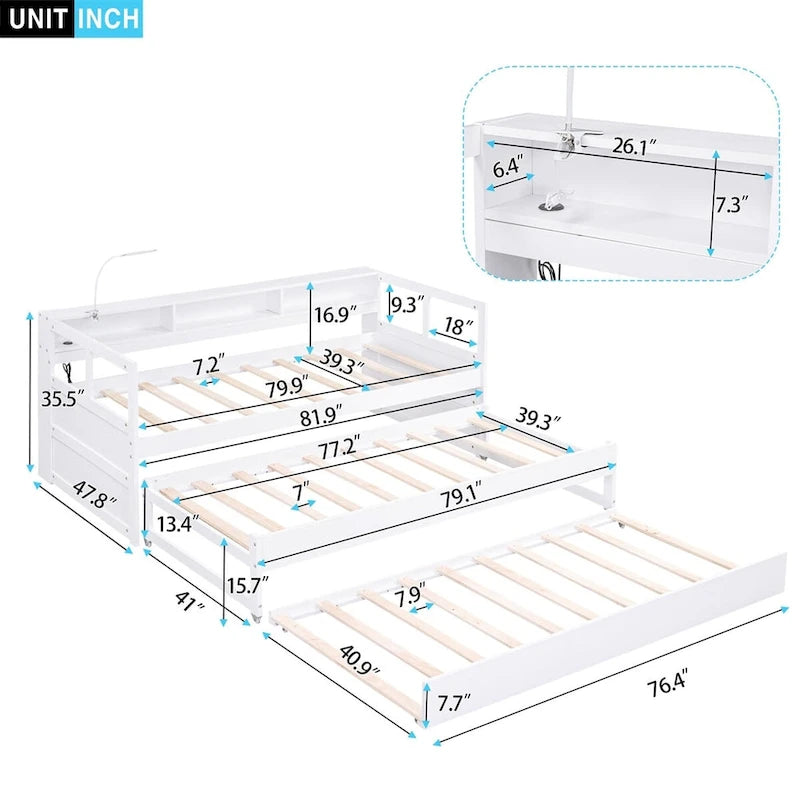 UNIT INCH

26.1″
6.4″
7.3″

16.9″
9.3″
18″
7.2″
39.3″
79.9″
35.5″
81.9″
39.3″
77.2″
47.8″
7″
79.1″
13.4″
15.7″
41″
7.9″
40.9″
7.7″
76.4″