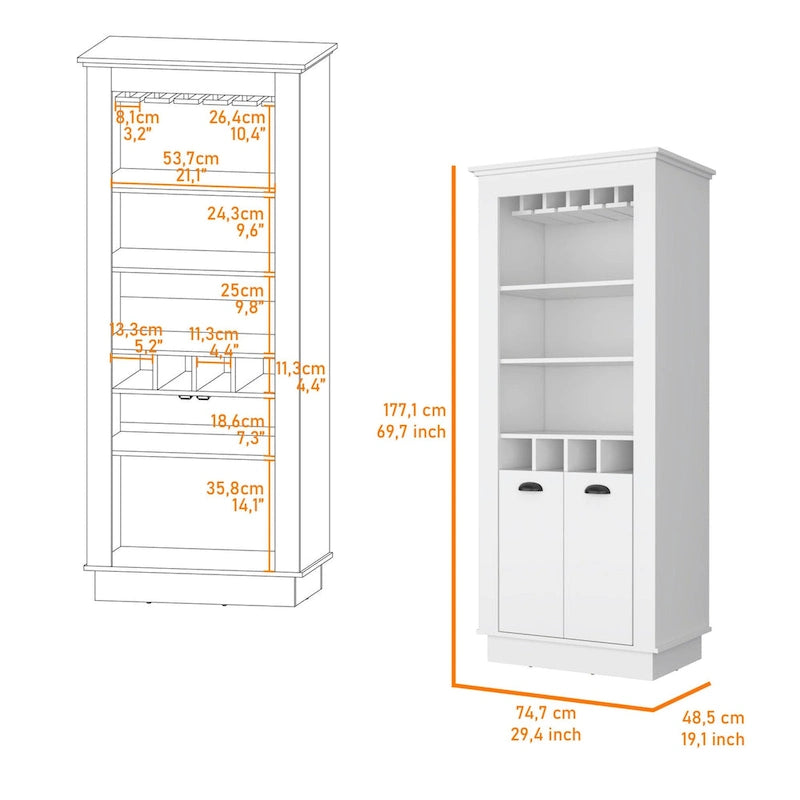 8,1cm
3,2"

26,4cm
10,4"

53,7cm
21,1"

24,3cm
9,6"

25cm
9,8"

13,3cm
5,2"

11,3cm
4,4"

11,3cm
4,4"

18,6cm
7,3"

35,8cm
14,1"

177,1 cm
69,7 inch

74,7 cm
29,4 inch

48,5 cm
19,1 inch